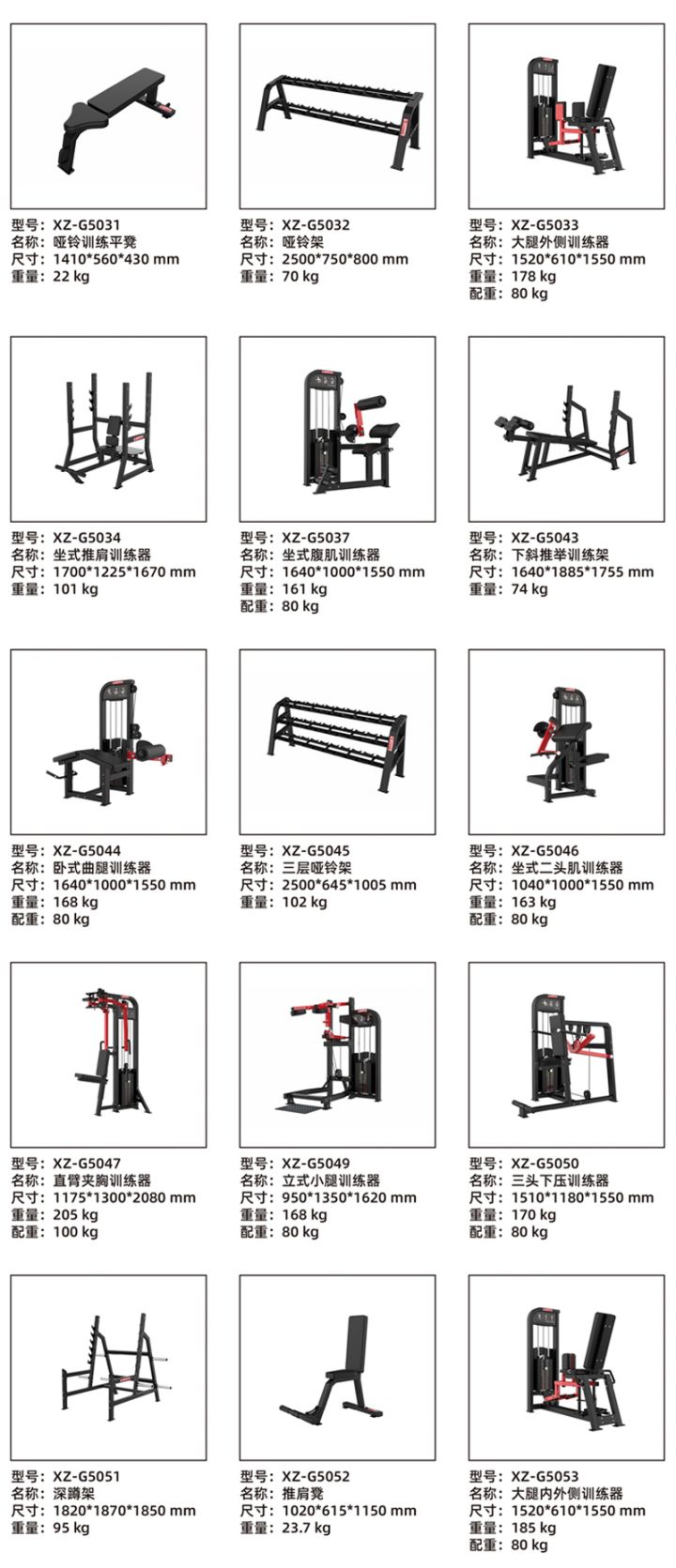 型号：XZ-G5031
名称：哑铃训练平凳
尺寸：1410*560*430 mm
重量：22 kg

型号：XZ-G5032
名称：哑铃架
尺寸：2500*750*800 mm
重量：70 kg

型号：XZ-G5033
名称：大腿外侧训练器
尺寸：1520*610*1550 mm
重量：178 kg
配重：80 kg

型号：XZ-G5034
名称：坐式推肩训练器
尺寸：1700*1225*1670 mm
重量：101 kg

型号：XZ-G5037
名称：坐式腹肌训练器
尺寸：1640*1000*1550 mm
重量：161 kg
配重：80 kg

型号：XZ-G5043
名称：下斜推举训练架
尺寸：1640*1885*1755 mm
重量：74 kg

型号：XZ-G5044
名称：卧式曲腿训练器
尺寸：1640*1000*1550 mm
重量：168 kg
配重：80 kg

型号：XZ-G5045
名称：三层哑铃架
尺寸：2500*645*1005 mm
重量：102 kg

型号：XZ-G5046
名称：坐式二头肌训练器
尺寸：1040*1000*1550 mm
重量：163 kg
配重：80 kg

型号：XZ-G5047
名称：直臂夹胸训练器
尺寸：1175*1300*2080 mm
重量：205 kg
配重：100 kg

型号：XZ-G5049
名称：立式小腿训练器
尺寸：950*1350*1620 mm
重量：168 kg
配重：80 kg

型号：XZ-G5050
名称：三头下压训练器
尺寸：1510*1180*1550 mm
重量：170 kg
配重：80 kg

型号：XZ-G5051
名称：深蹲架
尺寸：1820*1870*1850 mm
重量：95 kg

型号：XZ-G5052
名称：推肩凳
尺寸：1020*615*1150 mm
重量：23.7 kg

型号：XZ-G5053
名称：大腿内外侧训练器
尺寸：1520*610*1550 mm
重量：185 kg
配重：80 kg